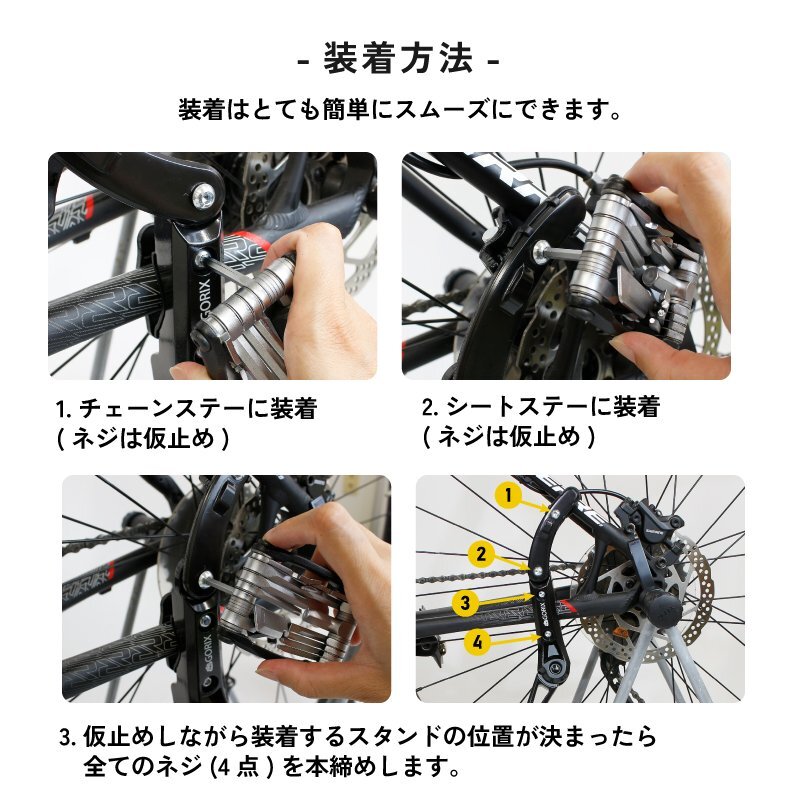 - 装着方法 -

装着はとても簡単にスムーズにできます。

GORIX

1. チェーンステーに装着
( ネジは仮止め )

2. シートステーに装着
( ネジは仮止め )

GORIX

1

2

3

4

3. 仮止めしながら装着するスタンドの位置が決まったら全てのネジ (4 点 ) を本締めします。